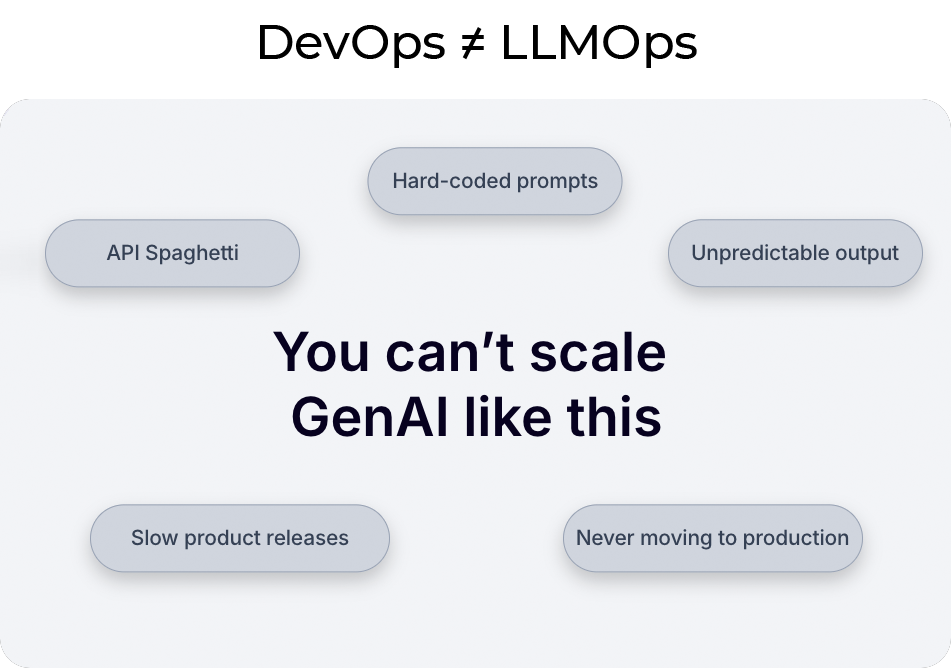 DevOps ≠ LLMOps

Hard-coded prompts

API Spaghetti

Unpredictable output

You can't scale GenAI like this

Slow product releases

Never moving to production